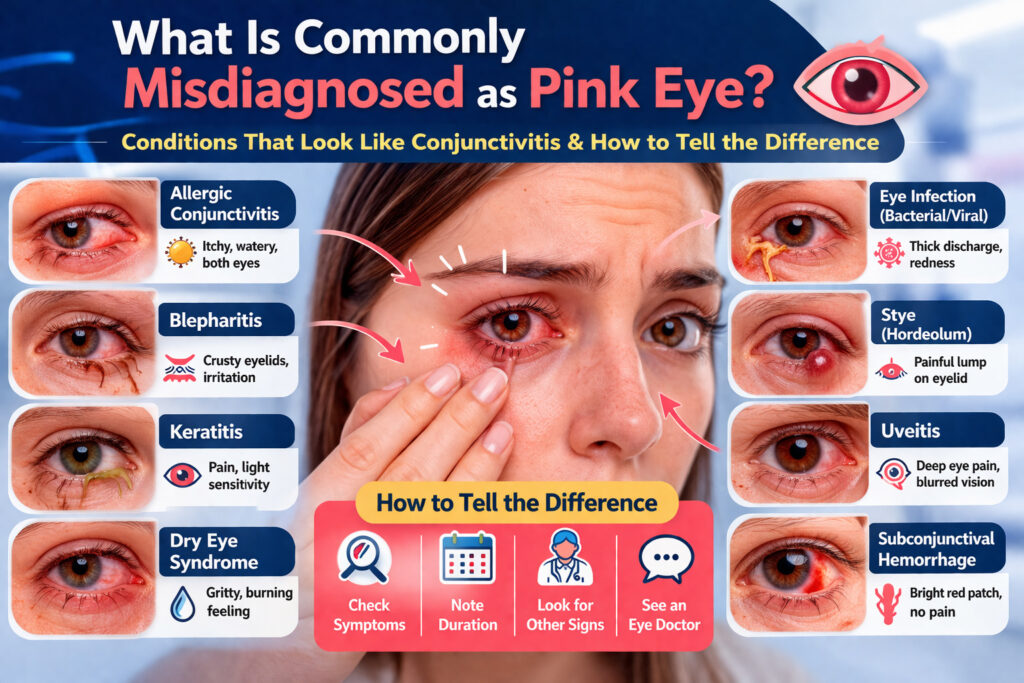 What Is Commonly Misdiagnosed as Pink Eye?

Conditions That Look Like Conjunctivitis & How to Tell the Difference

Allergic Conjunctivitis

Itchy, watery, both eyes

Blepharitis

Crusty eyelids, irritation

Keratitis

Pain, light sensitivity

Dry Eye Syndrome

Gritty, burning feeling

Eye Infection (Bacterial/Viral)

Thick discharge, redness

Stye (Hordeolum)

Painful lump on eyelid

Uveitis

Deep eye pain, blurred vision

Subconjunctival Hemorrhage

Bright red patch, no pain

How to Tell the Difference

Check Symptoms

Note Duration

Look for Other Signs

See an Eye Doctor